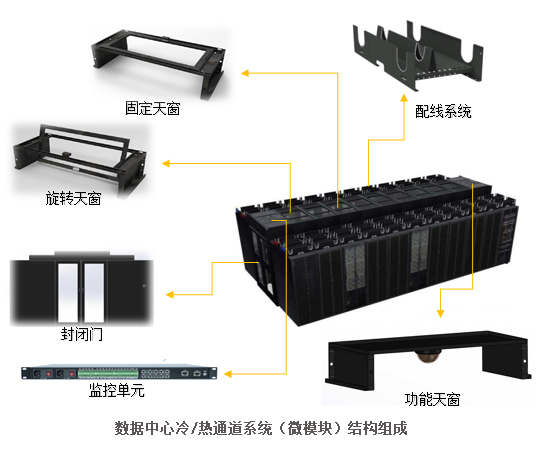 固定天窗

配线系统

旋转天窗

封闭门

监控单元

功能天窗

数据中心冷/热通道系统（微模块）结构组成